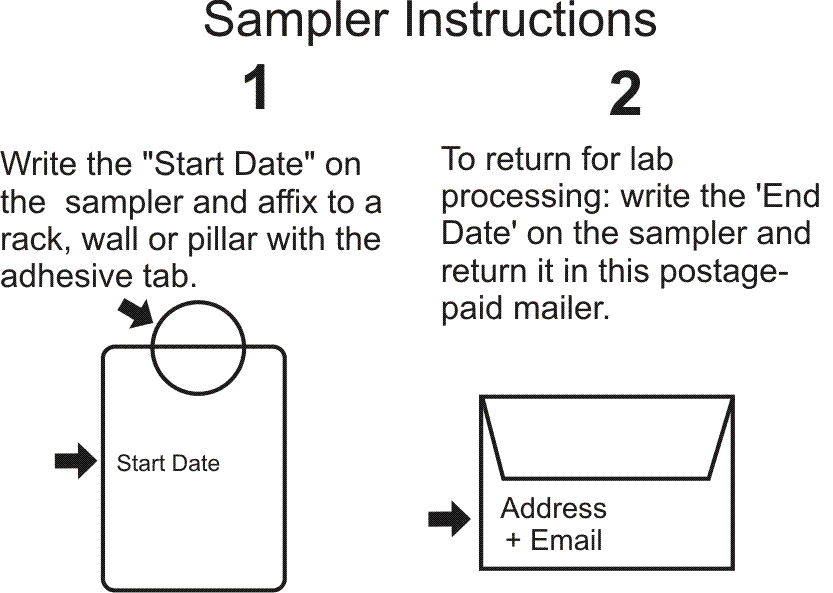 Sampler Instructions

1

Write the "Start Date" on the sampler and affix to a rack, wall or pillar with the adhesive tab.

Start Date

2

To return for lab processing: write the 'End Date' on the sampler and return it in this postage-paid mailer.

Address
+ Email